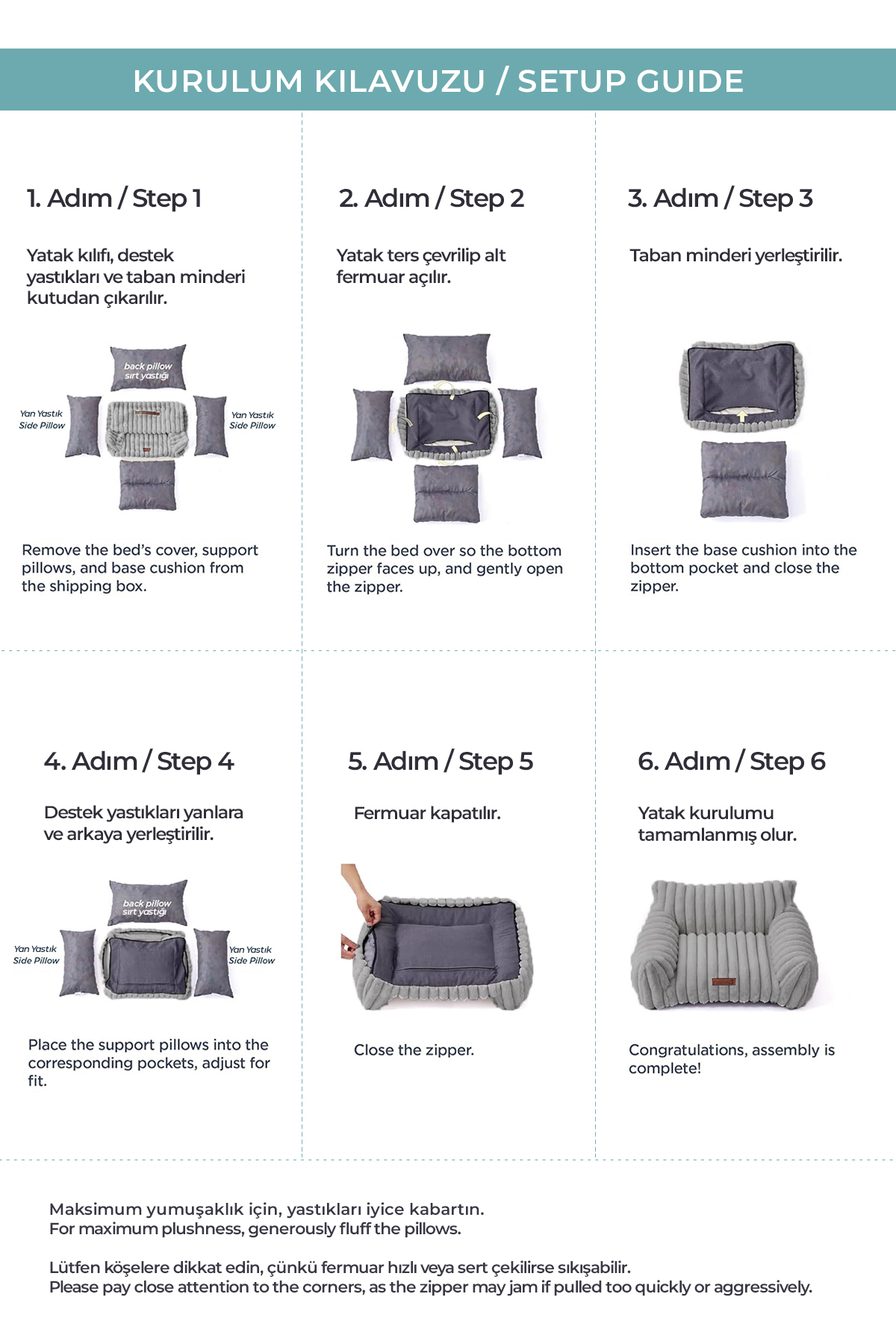 KURULUM KILAVUZU / SETUP GUIDE

1. Adım / Step 1

Yatak kılıfı, destek yastıkları ve taban minderi kutudan çıkarılır.

back pillow
sırt yastığı

Yan Yastık
Side Pillow

Yan Yastık
Side Pillow

Remove the bed's cover, support pillows, and base cushion from the shipping box.

2. Adım / Step 2

Yatak ters çevrilip alt fermuar açılır.

Turn the bed over so the bottom zipper faces up, and gently open the zipper.

3. Adım / Step 3

Taban minderi yerleştirilir.

Insert the base cushion into the bottom pocket and close the zipper.

4. Adım / Step 4

Destek yastıkları yanlara ve arkaya yerleştirilir.

back pillow
sırt yastığı

Yan Yastık
Side Pillow

Yan Yastık
Side Pillow

Place the support pillows into the corresponding pockets, adjust for fit.

5. Adım / Step 5

Fermuar kapatılır.

Close the zipper.

6. Adım / Step 6

Yatak kurulumu tamamlanmış olur.

Congratulations, assembly is complete!

Maksimum yumuşaklık için, yastıkları iyice kabartın.
For maximum plushness, generously fluff the pillows.

Lütfen köşelere dikkat edin, çünkü fermuar hızlı veya sert çekilirse sıkışabilir.
Please pay close attention to the corners, as the zipper may jam if pulled too quickly or aggressively.