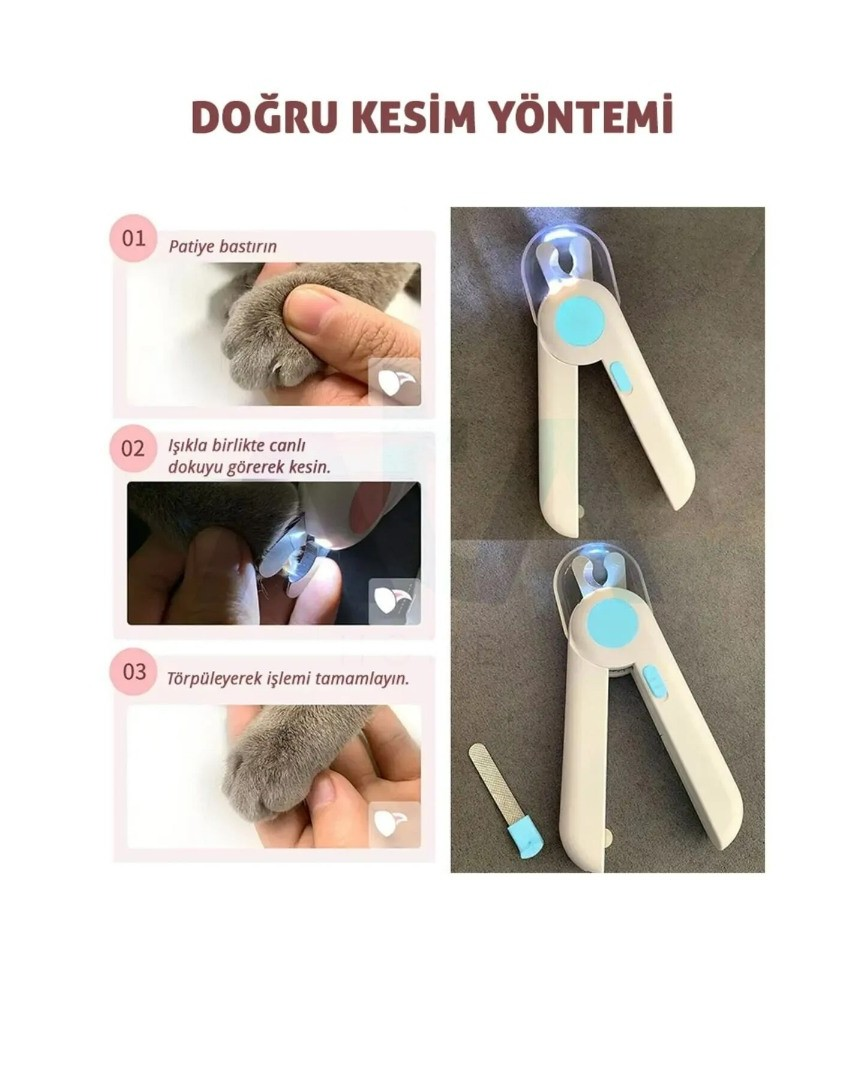 DOĞRU KESİM YÖNTEMİ

01 Patiye bastırın

02 Işıkla birlikte canlı dokuyu görerek kesin.

03 Törpüleyerek işlemi tamamlayın.