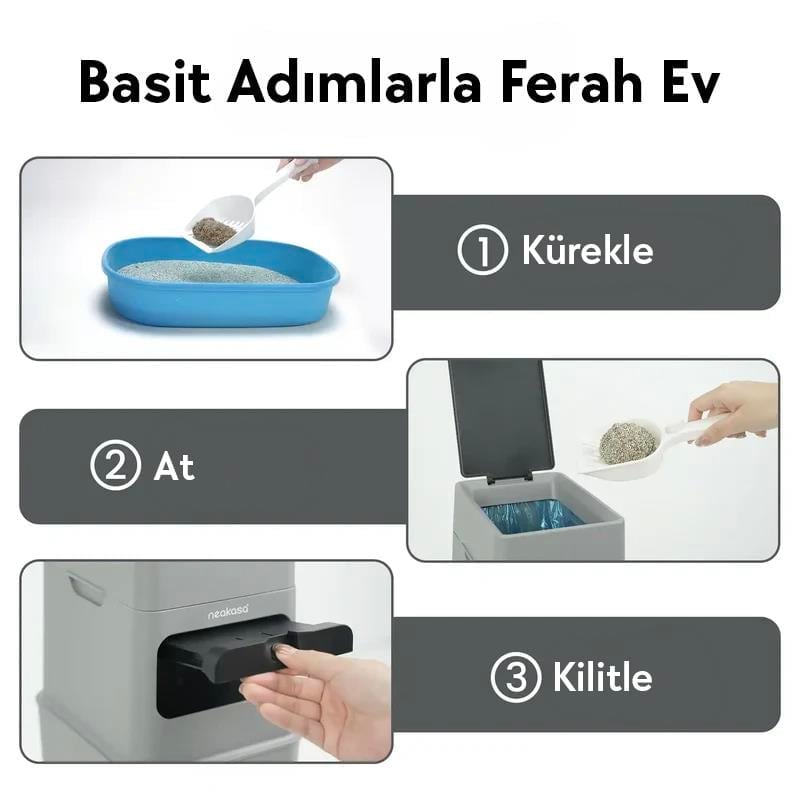 Basit Adımlarla Ferah Ev

① Kürekle

② At

neakasa

③ Kilitle