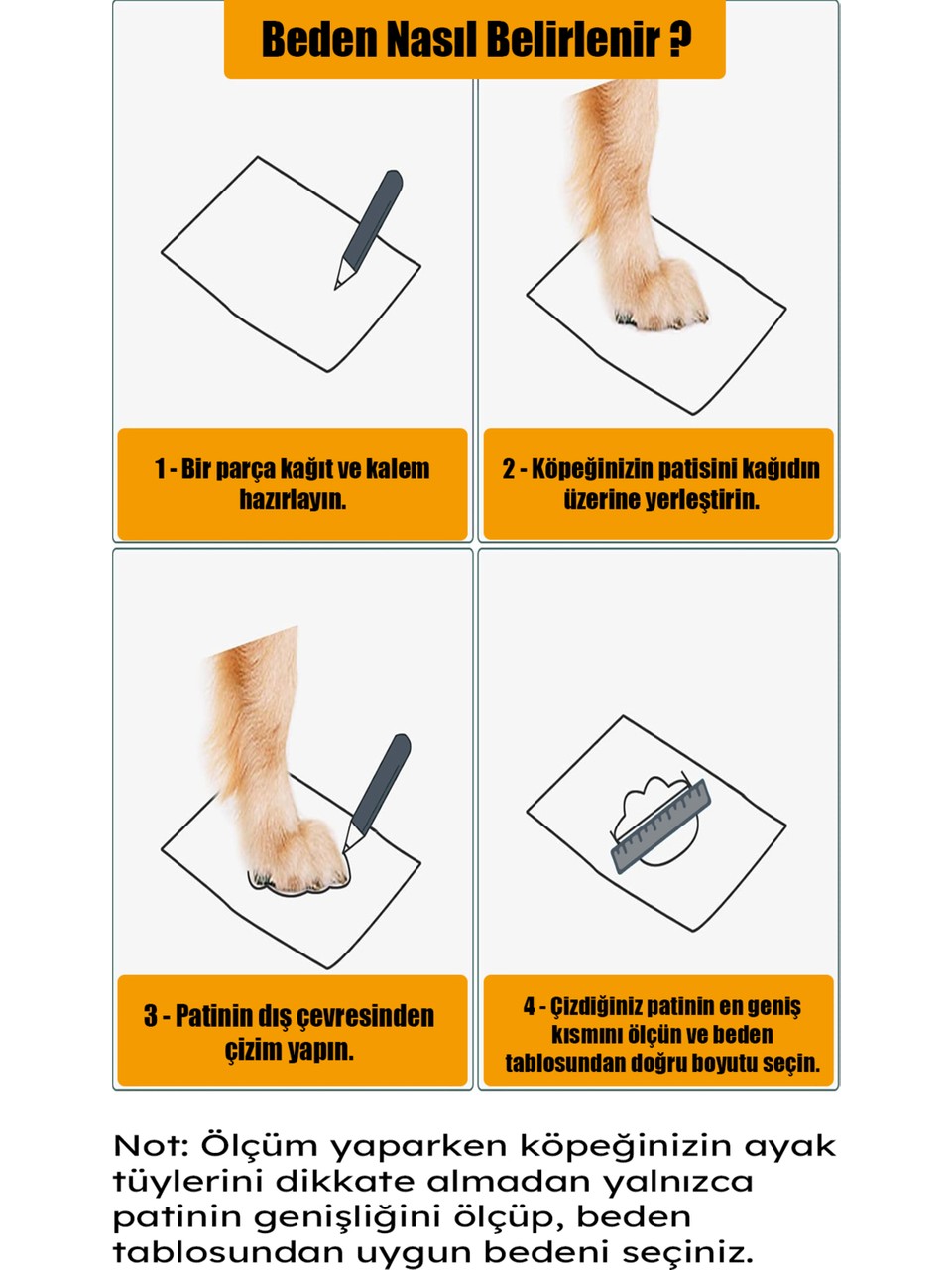 Beden Nasıl Belirlenir ?

1 - Bir parça kağıt ve kalem hazırlayın.

2 - Köpeğinizin patisini kağıdın üzerine yerleştirin.

3 - Patinin dış çevresinden çizim yapın.

4 - Çizdiğiniz patinin en geniş kısmını ölçün ve beden tablosundan doğru boyutu seçin.

Not: Ölçüm yaparken köpeğinizin ayak tüylerini dikkate almadan yalnızca patinin genişliğini ölçüp, beden tablosundan uygun bedeni seçiniz.